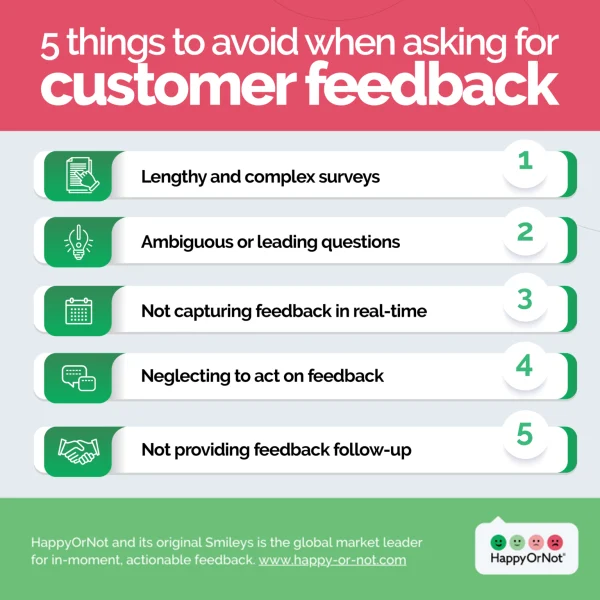 5 things to avoid when asking for customer feedback

Lengthy and complex surveys 1

Ambiguous or leading questions 2

Not capturing feedback in real-time 3

Neglecting to act on feedback 4

Not providing feedback follow-up 5

HappyOrNot and its original Smileys is the global market leader for in-moment, actionable feedback. www.happy-or-not.com

HappyOrNot®